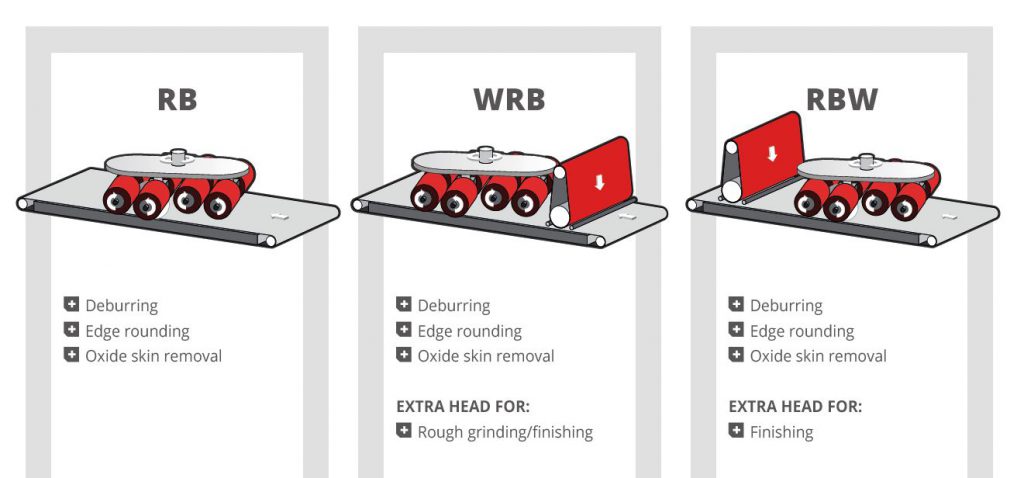 RB

Deburring
Edge rounding
Oxide skin removal

WRB

Deburring
Edge rounding
Oxide skin removal

EXTRA HEAD FOR:
Rough grinding/finishing

RBW

Deburring
Edge rounding
Oxide skin removal

EXTRA HEAD FOR:
Finishing