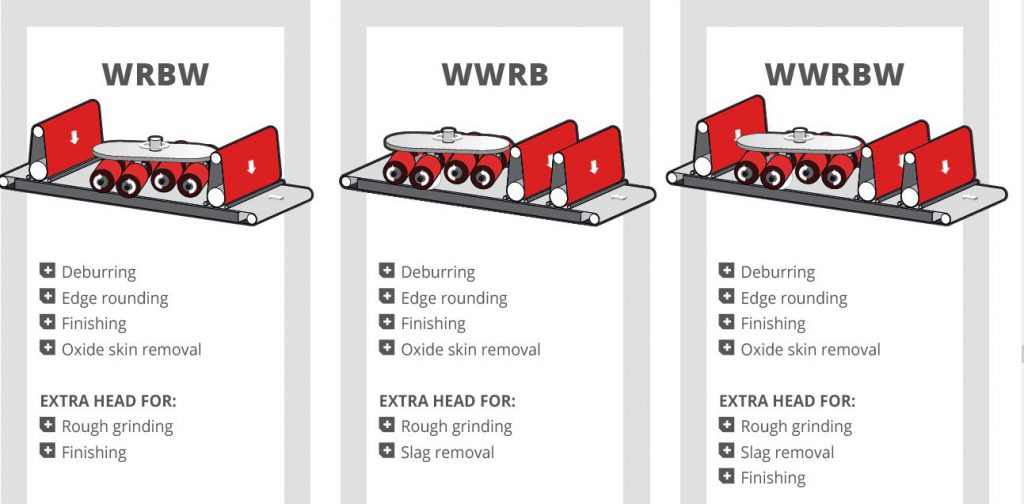 WRBW

Deburring
Edge rounding
Finishing
Oxide skin removal

EXTRA HEAD FOR:
Rough grinding
Finishing

WWRB

Deburring
Edge rounding
Finishing
Oxide skin removal

EXTRA HEAD FOR:
Rough grinding
Slag removal

WWRBW

Deburring
Edge rounding
Finishing
Oxide skin removal

EXTRA HEAD FOR:
Rough grinding
Slag removal
Finishing